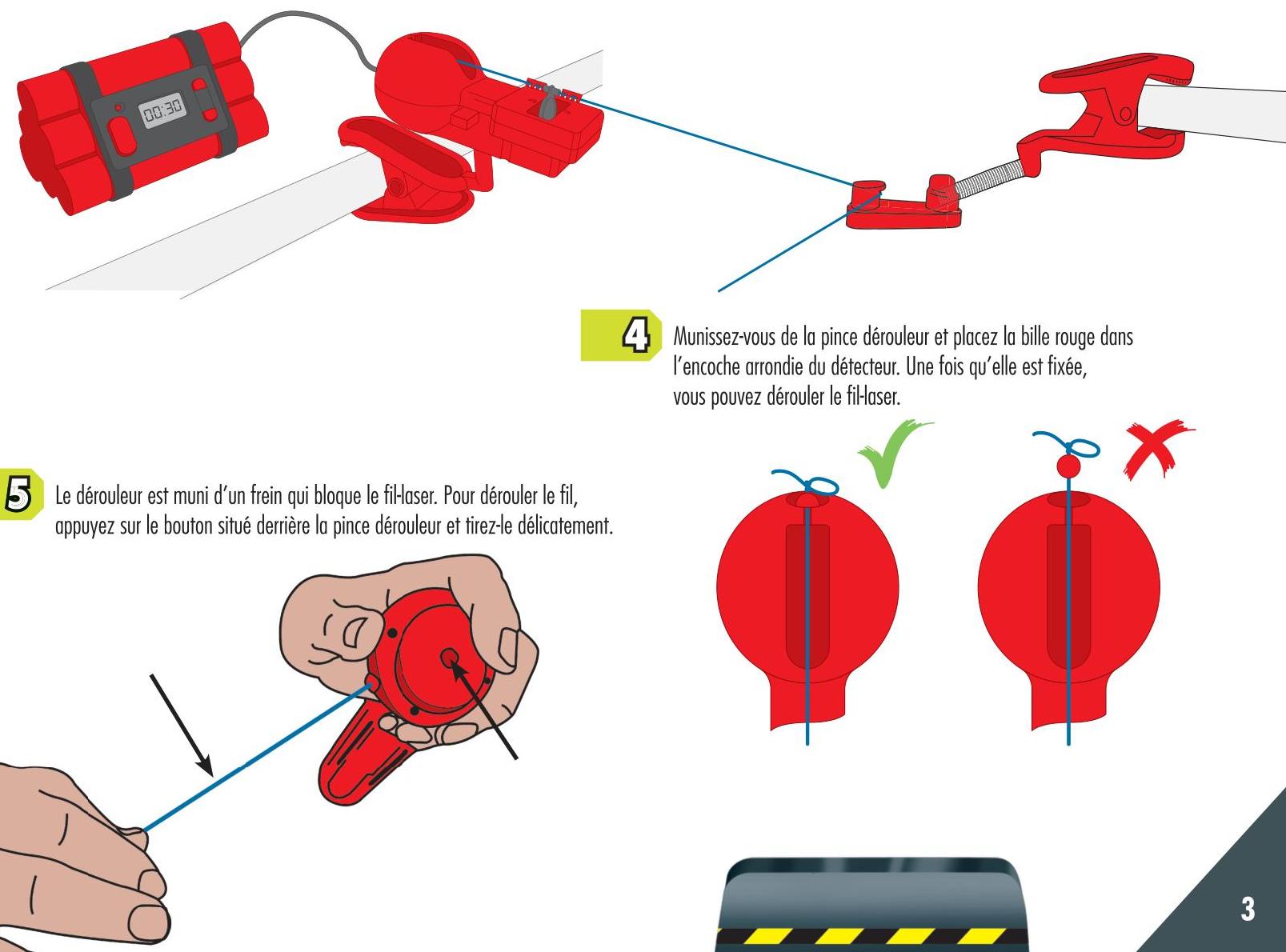 00:30

4 Munissez-vous de la pince dérouleur et placez la bille rouge dans l'encoche arrondie du détecteur. Une fois qu'elle est fixée, vous pouvez dérouler le fil-laser.

5 Le dérouleur est muni d'un frein qui bloque le fil-laser. Pour dérouler le fil, appuyez sur le bouton situé derrière la pince dérouleur et tirez-le délicatement.

3